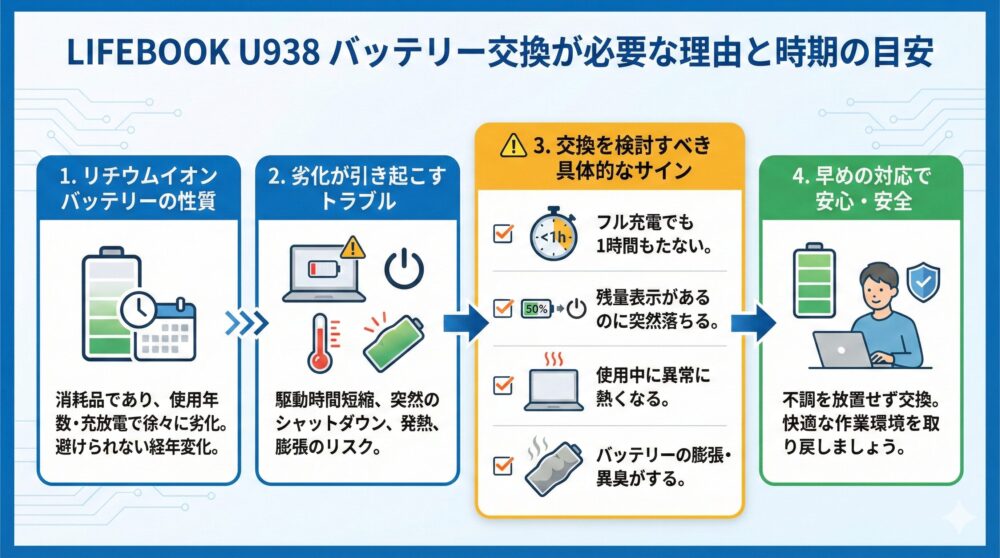 LIFEBOOK U938 バッテリー交換が必要な理由と時期の目安

1. リチウムイオンバッテリーの性質

消耗品であり、使用年数・充放電で徐々に劣化。避けられない経年変化。

2. 劣化が引き起こすトラブル

駆動時間短縮、突然のシャットダウン、発熱、膨張のリスク。

3. 交換を検討すべき具体的なサイン

<1h

フル充電でも1時間もたない。

50%

残量表示があるのに突然落ちる。

使用中に異常に熱くなる。

バッテリーの膨張・異臭がする。

4. 早めの対応で安心・安全

不調を放置せず交換。快適な作業環境を取り戻しましょう。