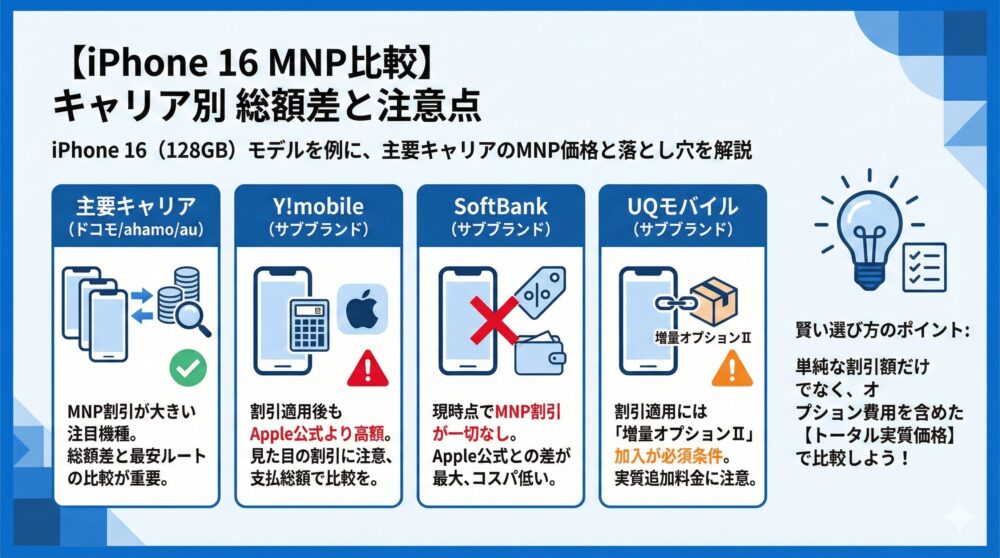 【iPhone 16 MNP比較】
キャリア別 総額差と注意点

iPhone 16（128GB）モデルを例に、主要キャリアのMNP価格と落とし穴を解説

主要キャリア
（ドコモ/ahamo/au）

MNP割引が大きい注目機種。総額差と最安ルートの比較が重要。

Y!mobile
（サブブランド）

割引適用後もApple公式より高額。見た目の割引に注意、支払総額で比較を。

SoftBank
（サブブランド）

現時点でMNP割引が一切なし。Apple公式との差が最大、コスパ低い。

UQモバイル
（サブブランド）

増量オプションII

割引適用には「増量オプションII」加入が必須条件。実質追加料金に注意。

賢い選び方のポイント:

単純な割引額だけでなく、オプション費用を含めた【トータル実質価格】で比較しよう！