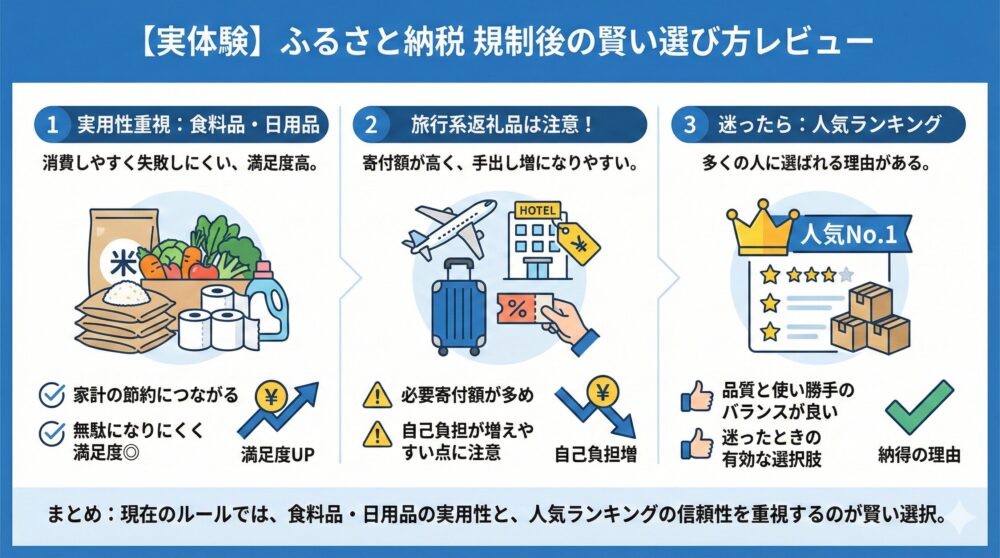 【実体験】ふるさと納税 規制後の賢い選び方レビュー

1 実用性重視：食料品・日用品

消費しやすく失敗しにくい、満足度高。

米

家計の節約につながる

無駄になりにくく満足度◎

¥

満足度UP

2 旅行系返礼品は注意！

寄付額が高く、手出し増になりやすい。

HOTEL

¥

%

必要寄付額が多め

自己負担が増えやすい点に注意

¥

自己負担増

3 迷ったら：人気ランキング

多くの人に選ばれる理由がある。

人気No.1

品質と使い勝手のバランスが良い

迷ったときの有効な選択肢

納得の理由

まとめ：現在のルールでは、食料品・日用品の実用性と、人気ランキングの信頼性を重視するのが賢い選択。