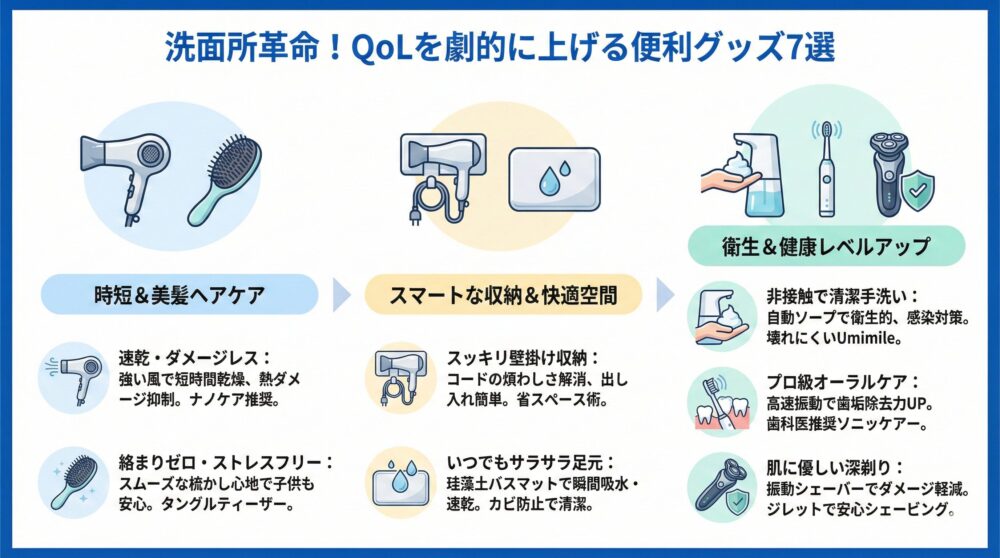 洗面所革命！QoLを劇的に上げる便利グッズ7選

時短＆美髪ヘアケア

速乾・ダメージレス：
強い風で短時間乾燥、熱ダメージ抑制。ナノケア推奨。

絡まりゼロ・ストレスフリー：
スムーズな梳かし心地で子供も安心。タングルティーザー。

スマートな収納＆快適空間

スッキリ壁掛け収納：
コードの煩わしさ解消、出し入れ簡単。省スペース術。

いつでもサラサラ足元：
珪藻土バスマットで瞬間吸水・速乾。カビ防止で清潔。

衛生＆健康レベルアップ

非接触で清潔手洗い：
自動ソープで衛生的、感染対策。壊れにくいUmimile。

プロ級オーラルケア：
高速振動で歯垢除去力UP。歯科医推奨ソニッケアー。

肌に優しい深剃り：
振動シェーバーでダメージ軽減。ジレットで安心シェービング。