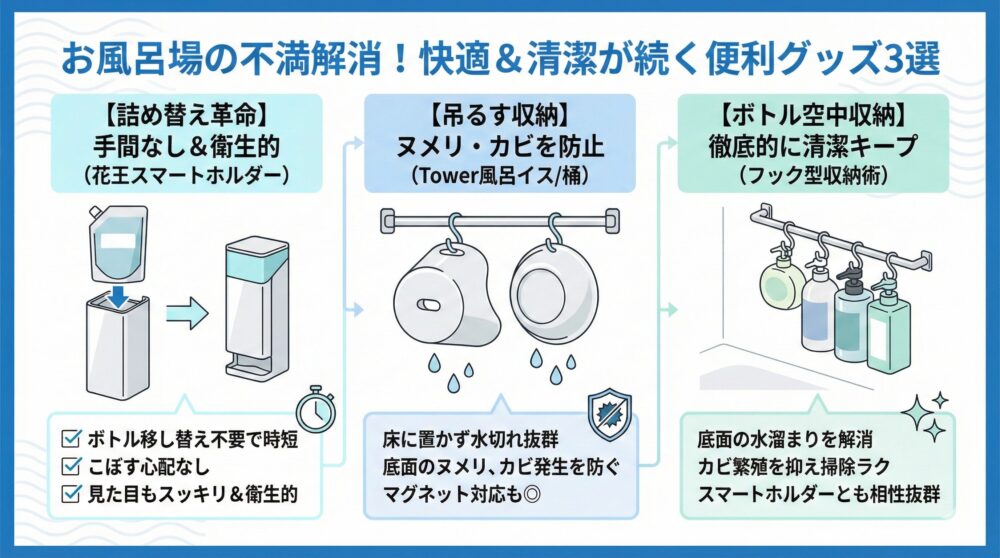 お風呂場の不満解消！快適＆清潔が続く便利グッズ3選

【詰め替え革命】
手間なし＆衛生的
（花王スマートホルダー）

☑ ボトル移し替え不要で時短
☑ こぼす心配なし
☑ 見た目もスッキリ＆衛生的

【吊るす収納】
ヌメリ・カビを防止
（Tower風呂イス/桶）

床に置かず水切れ抜群
底面のヌメリ、カビ発生を防ぐ
マグネット対応も◎

【ボトル空中収納】
徹底的に清潔キープ
（フック型収納術）

底面の水溜まりを解消
カビ繁殖を抑え掃除ラク
スマートホルダーとも相性抜群